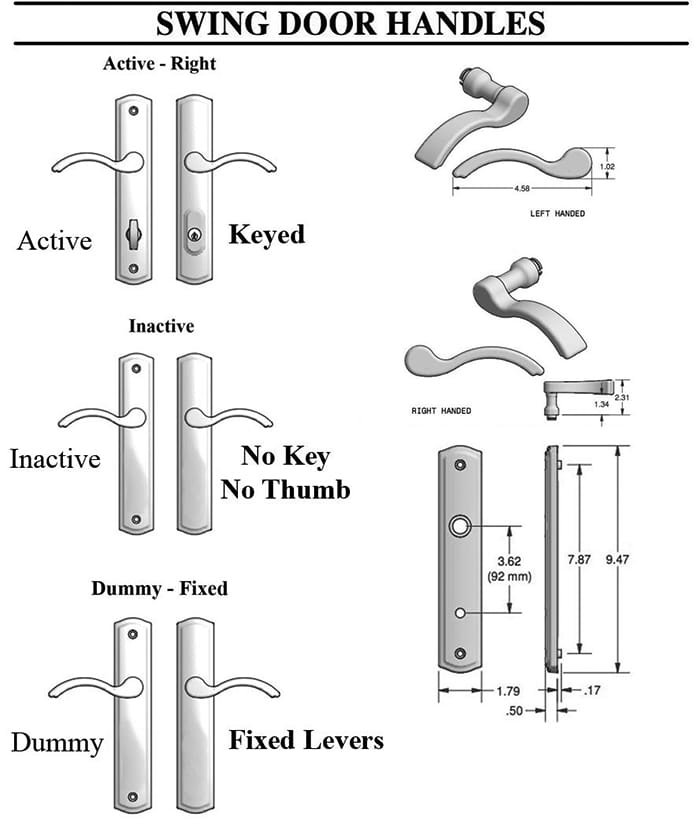 SWING DOOR HANDLES

Active - Right

Active

Keyed

Inactive

Inactive

No Key
No Thumb

Dummy - Fixed

Dummy

Fixed Levers

1.02

4.58

LEFT HANDED

RIGHT HANDED

2.31

1.34

3.62
(92 mm)

7.87

9.47

1.79

.17

.50