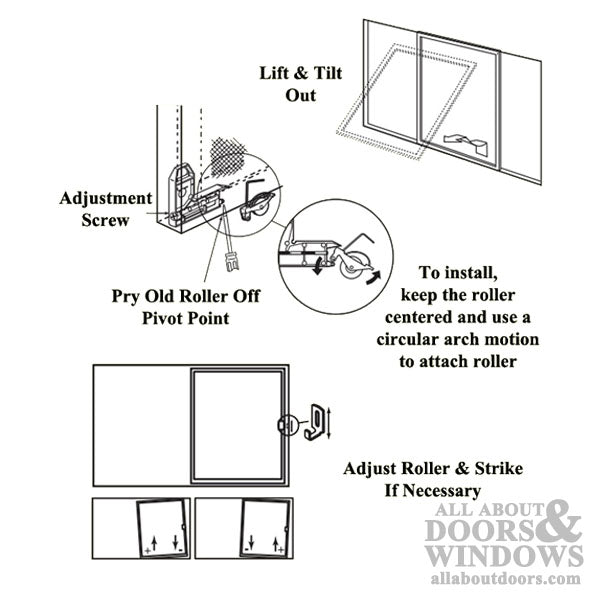 Lift & Tilt Out

Adjustment Screw

Pry Old Roller Off Pivot Point

To install, keep the roller centered and use a circular arch motion to attach roller

Adjust Roller & Strike If Necessary

+ -

- +

ALL ABOUT DOORS & WINDOWS
allaboutdoors.com