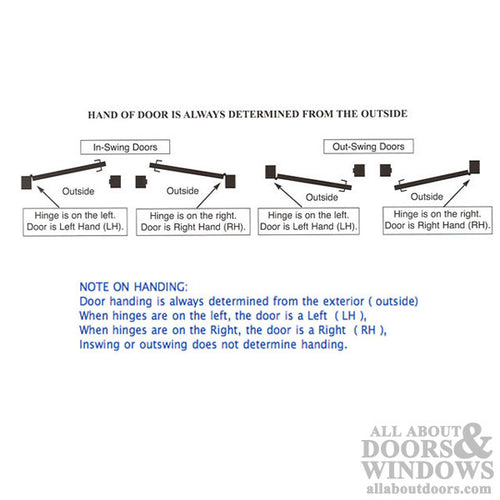 HAND OF DOOR IS ALWAYS DETERMINED FROM THE OUTSIDE

In-Swing Doors

Outside

Hinge is on the left.
Door is Left Hand (LH).

Outside

Hinge is on the right.
Door is Right Hand (RH).

Out-Swing Doors

Outside

Hinge is on the left.
Door is Left Hand (LH).

Outside

Hinge is on the right.
Door is Right Hand (RH).

NOTE ON HANDING:
Door handing is always determined from the exterior ( outside)
When hinges are on the left, the door is a Left ( LH ),
When hinges are on the Right, the door is a Right ( RH ),
Inswing or outswing does not determine handing.

ALL ABOUT DOORS & WINDOWS
allaboutdoors.com