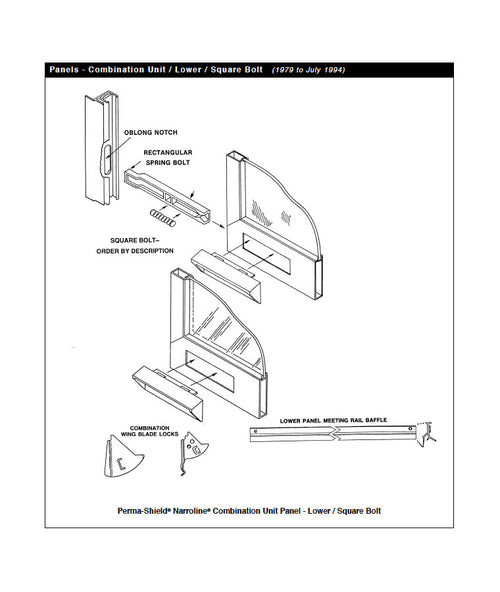 Panels - Combination Unit / Lower / Square Bolt (1979 to July 1994)

OBLONG NOTCH

RECTANGULAR SPRING BOLT

SQUARE BOLT– ORDER BY DESCRIPTION

COMBINATION WING BLADE LOCKS

LOWER PANEL MEETING RAIL BAFFLE

Perma-Shield® Narroline® Combination Unit Panel - Lower / Square Bolt