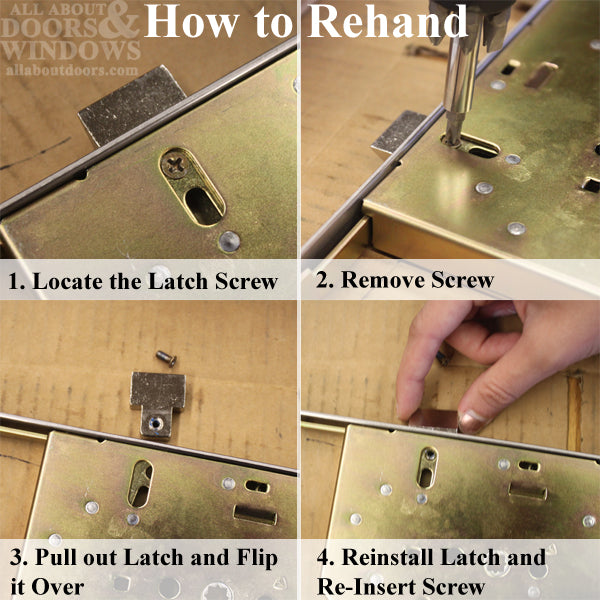 ALL ABOUT DOORS & WINDOWS
allaboutdoors.com

How to Rehand

1. Locate the Latch Screw

2. Remove Screw

3. Pull out Latch and Flip it Over

4. Reinstall Latch and Re-Insert Screw