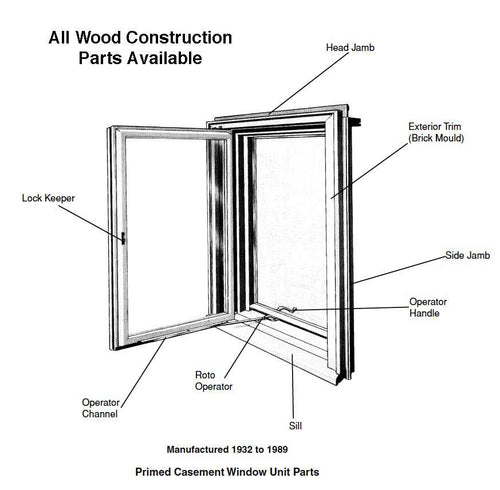 All Wood Construction
Parts Available

Head Jamb

Exterior Trim
(Brick Mould)

Lock Keeper

Side Jamb

Operator
Handle

Roto
Operator

Operator
Channel

Sill

Manufactured 1932 to 1989

Primed Casement Window Unit Parts