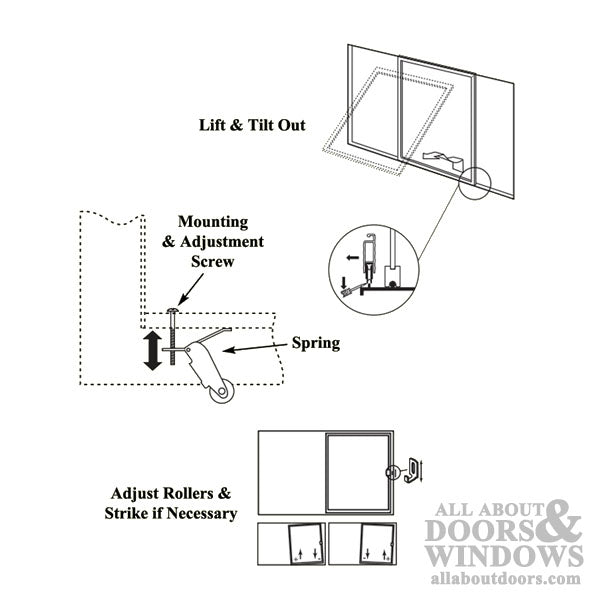 Lift & Tilt Out

Mounting & Adjustment Screw

Spring

Adjust Rollers & Strike if Necessary

ALL ABOUT DOORS & WINDOWS
allaboutdoors.com