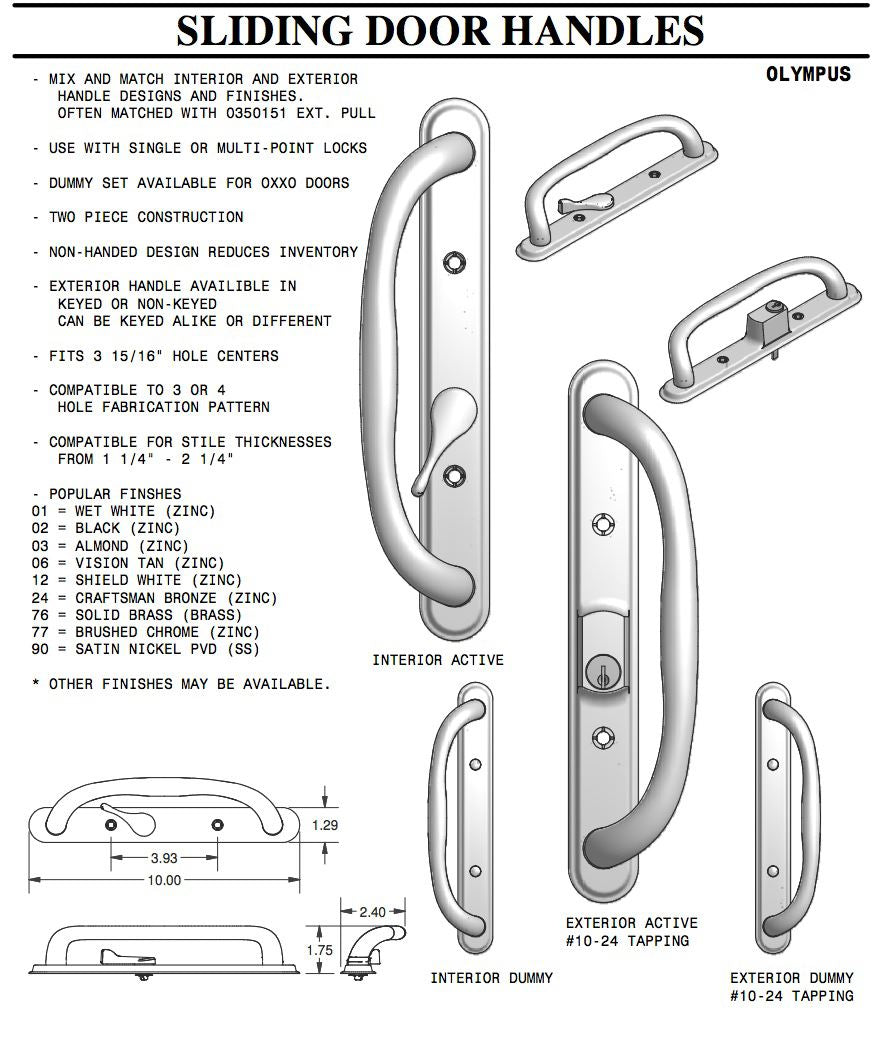 SLIDING DOOR HANDLES

OLYMPUS

- MIX AND MATCH INTERIOR AND EXTERIOR HANDLE DESIGNS AND FINISHES. OFTEN MATCHED WITH 0350151 EXT. PULL

- USE WITH SINGLE OR MULTI-POINT LOCKS

- DUMMY SET AVAILABLE FOR OXXO DOORS

- TWO PIECE CONSTRUCTION

- NON-HANDED DESIGN REDUCES INVENTORY

- EXTERIOR HANDLE AVAILIBLE IN KEYED OR NON-KEYED CAN BE KEYED ALIKE OR DIFFERENT

- FITS 3 15/16" HOLE CENTERS

- COMPATIBLE TO 3 OR 4 HOLE FABRICATION PATTERN

- COMPATIBLE FOR STILE THICKNESSES FROM 1 1/4" - 2 1/4"

- POPULAR FINSHES
01 = WET WHITE (ZINC)
02 = BLACK (ZINC)
03 = ALMOND (ZINC)
06 = VISION TAN (ZINC)
12 = SHIELD WHITE (ZINC)
24 = CRAFTSMAN BRONZE (ZINC)
76 = SOLID BRASS (BRASS)
77 = BRUSHED CHROME (ZINC)
90 = SATIN NICKEL PVD (SS)

* OTHER FINISHES MAY BE AVAILABLE.

INTERIOR ACTIVE

1.29
3.93
10.00

2.40
1.75

INTERIOR DUMMY

EXTERIOR ACTIVE
#10-24 TAPPING

EXTERIOR DUMMY
#10-24 TAPPING