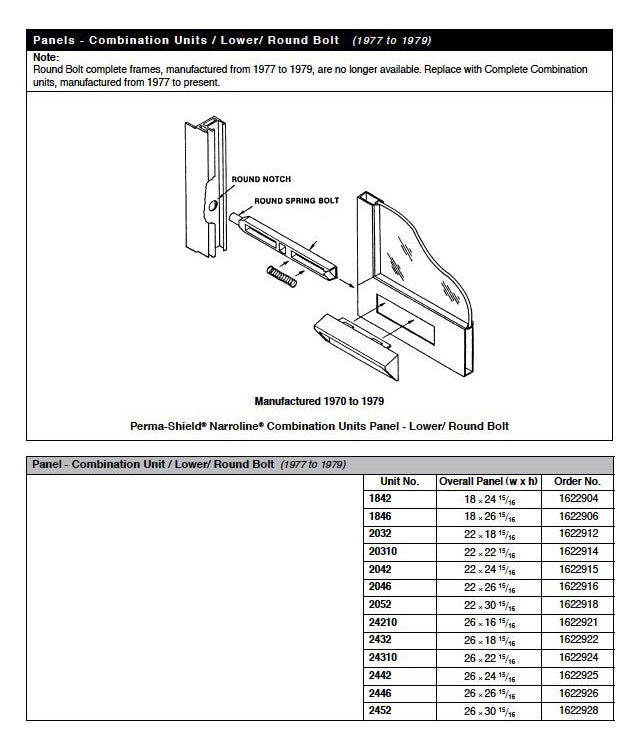 Panels - Combination Units / Lower/ Round Bolt (1977 to 1979)

Note:
Round Bolt complete frames, manufactured from 1977 to 1979, are no longer available. Replace with Complete Combination units, manufactured from 1977 to present.

ROUND NOTCH

ROUND SPRING BOLT

Manufactured 1970 to 1979

Perma-Shield® Narroline® Combination Units Panel - Lower/ Round Bolt

Panel - Combination Unit / Lower/ Round Bolt (1977 to 1979)

| Unit No. | Overall Panel (w x h) | Order No. |
|---|---|---|
| 1842 | $18 \times 24\ ^{15}/_{16}$ | 1622904 |
| 1846 | $18 \times 26\ ^{15}/_{16}$ | 1622906 |
| 2032 | $22 \times 18\ ^{15}/_{16}$ | 1622912 |
| 20310 | $22 \times 22\ ^{15}/_{16}$ | 1622914 |
| 2042 | $22 \times 24\ ^{15}/_{16}$ | 1622915 |
| 2046 | $22 \times 26\ ^{15}/_{16}$ | 1622916 |
| 2052 | $22 \times 30\ ^{15}/_{16}$ | 1622918 |
| 24210 | $26 \times 16\ ^{15}/_{16}$ | 1622921 |
| 2432 | $26 \times 18\ ^{15}/_{16}$ | 1622922 |
| 24310 | $26 \times 22\ ^{15}/_{16}$ | 1622924 |
| 2442 | $26 \times 24\ ^{15}/_{16}$ | 1622925 |
| 2446 | $26 \times 26\ ^{15}/_{16}$ | 1622926 |
| 2452 | $26 \times 30\ ^{15}/_{16}$ | 1622928 |