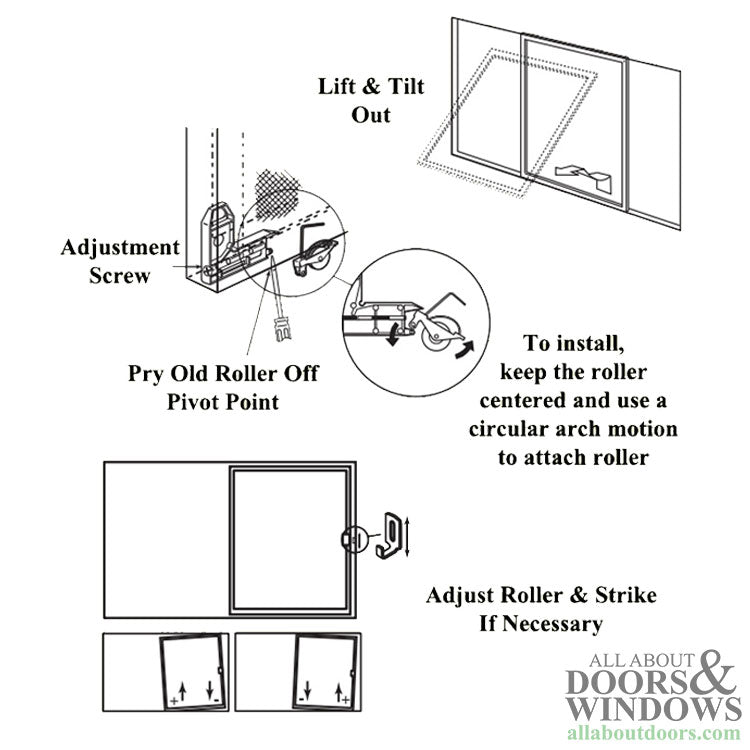 Lift & Tilt Out

Adjustment Screw

Pry Old Roller Off Pivot Point

To install, keep the roller centered and use a circular arch motion to attach roller

Adjust Roller & Strike If Necessary

+ -

- +

ALL ABOUT DOORS & WINDOWS
allaboutdoors.com