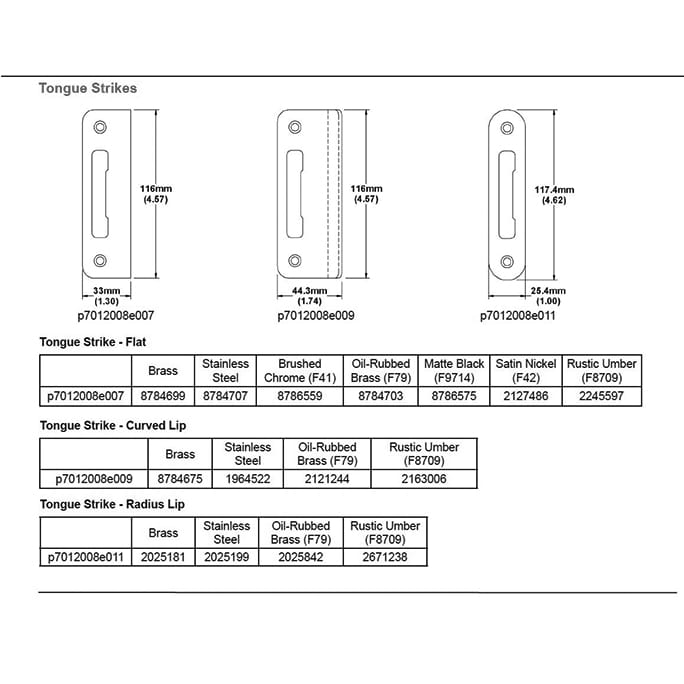 Tongue Strikes

116mm
(4.57)

33mm
(1.30)

p7012008e007

116mm
(4.57)

44.3mm
(1.74)

p7012008e009

117.4mm
(4.62)

25.4mm
(1.00)

p7012008e011

Tongue Strike - Flat

| | Brass | Stainless Steel | Brushed Chrome (F41) | Oil-Rubbed Brass (F79) | Matte Black (F9714) | Satin Nickel (F42) | Rustic Umber (F8709) |
|---|---|---|---|---|---|---|---|
| p7012008e007 | 8784699 | 8784707 | 8786559 | 8784703 | 8786575 | 2127486 | 2245597 |

Tongue Strike - Curved Lip

| | Brass | Stainless Steel | Oil-Rubbed Brass (F79) | Rustic Umber (F8709) |
|---|---|---|---|---|
| p7012008e009 | 8784675 | 1964522 | 2121244 | 2163006 |

Tongue Strike - Radius Lip

| | Brass | Stainless Steel | Oil-Rubbed Brass (F79) | Rustic Umber (F8709) |
|---|---|---|---|---|
| p7012008e011 | 2025181 | 2025199 | 2025842 | 2671238 |