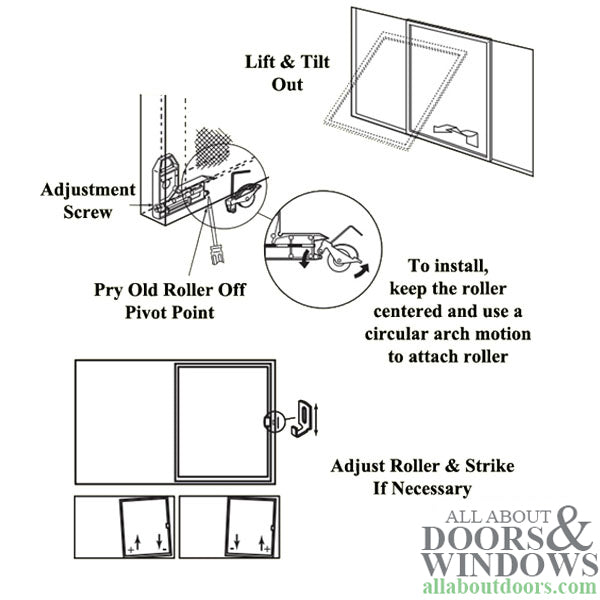 Lift & Tilt Out

Adjustment Screw

Pry Old Roller Off Pivot Point

To install, keep the roller centered and use a circular arch motion to attach roller

Adjust Roller & Strike If Necessary

+ -

- +

ALL ABOUT DOORS & WINDOWS
allaboutdoors.com