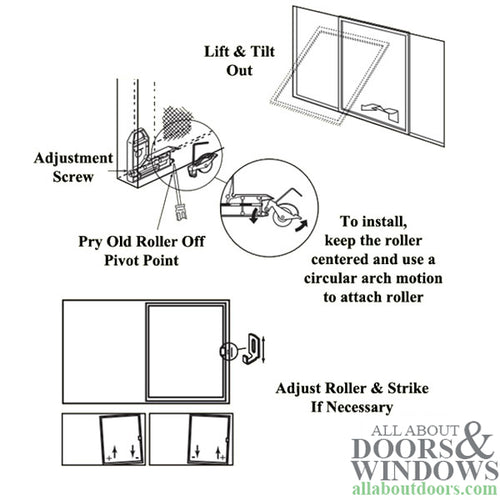 Lift & Tilt Out

Adjustment Screw

Pry Old Roller Off Pivot Point

To install, keep the roller centered and use a circular arch motion to attach roller

Adjust Roller & Strike If Necessary

+ -

- +

ALL ABOUT DOORS & WINDOWS
allaboutdoors.com