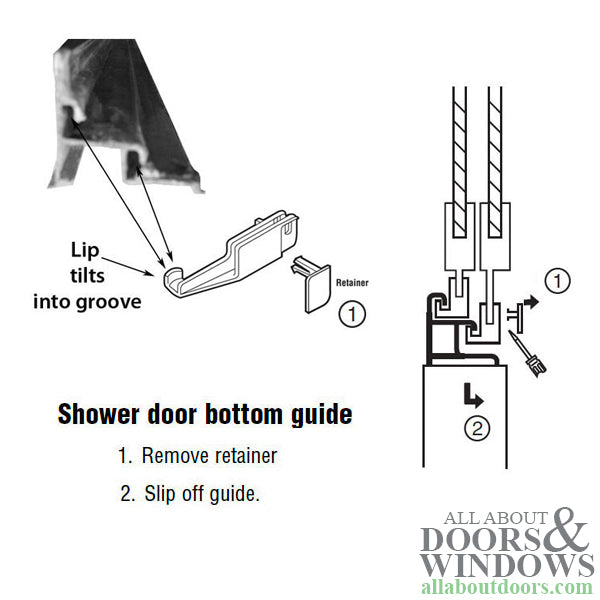 Lip tilts into groove

Retainer

1

1

2

Shower door bottom guide

1. Remove retainer

2. Slip off guide.

ALL ABOUT DOORS & WINDOWS
allaboutdoors.com