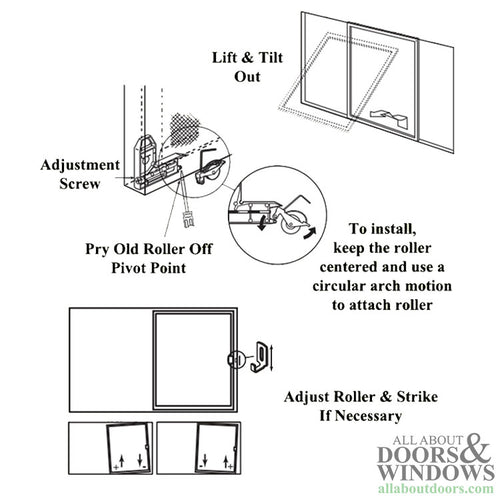 Lift & Tilt Out

Adjustment Screw

Pry Old Roller Off Pivot Point

To install, keep the roller centered and use a circular arch motion to attach roller

Adjust Roller & Strike If Necessary

+ -

- +

ALL ABOUT DOORS & WINDOWS
allaboutdoors.com