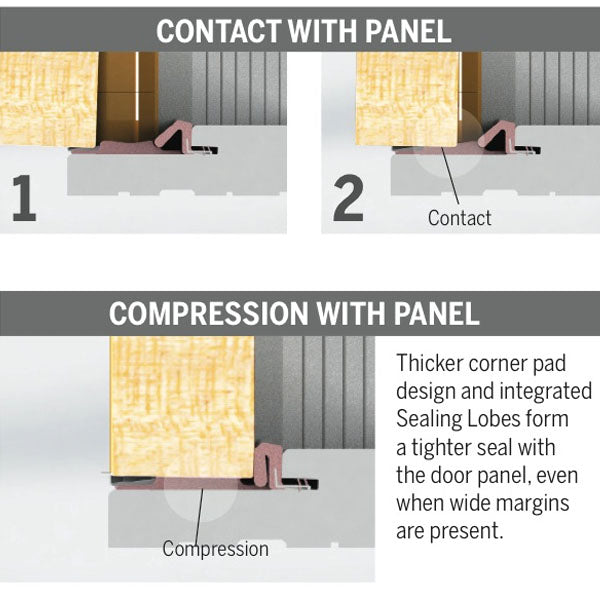 CONTACT WITH PANEL

1

2

Contact

COMPRESSION WITH PANEL

Compression

Thicker corner pad design and integrated Sealing Lobes form a tighter seal with the door panel, even when wide margins are present.