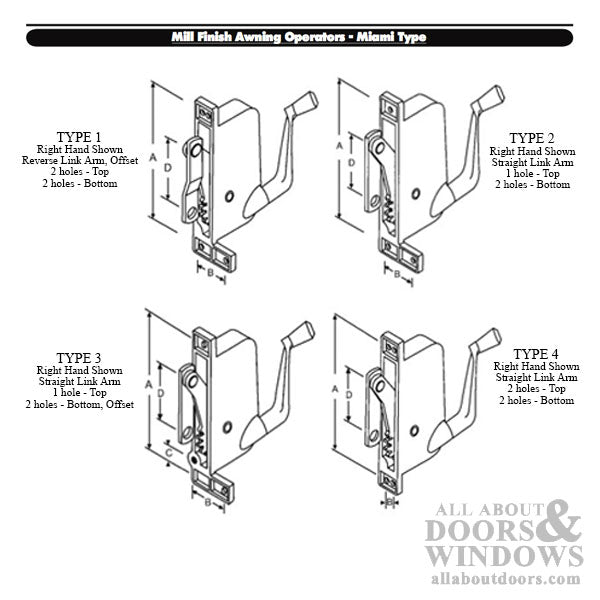 Mill Finish Awning Operators - Miami Type

TYPE 1
Right Hand Shown
Reverse Link Arm, Offset
2 holes - Top
2 holes - Bottom

A
D
B

TYPE 2
Right Hand Shown
Straight Link Arm
1 hole - Top
2 holes - Bottom

A
D
B

TYPE 3
Right Hand Shown
Straight Link Arm
1 hole - Top
2 holes - Bottom, Offset

A
D
C
B

TYPE 4
Right Hand Shown
Straight Link Arm
2 holes - Top
2 holes - Bottom

A
D
B

ALL ABOUT
DOORS &
WINDOWS
allaboutdoors.com