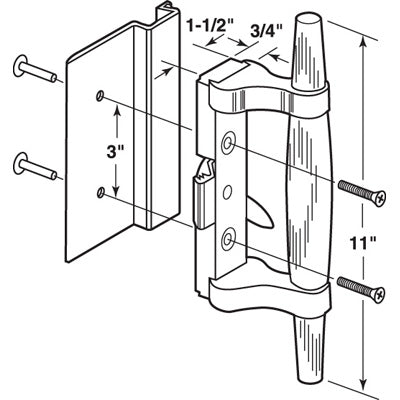 1-1/2"
3/4"
3"
11"