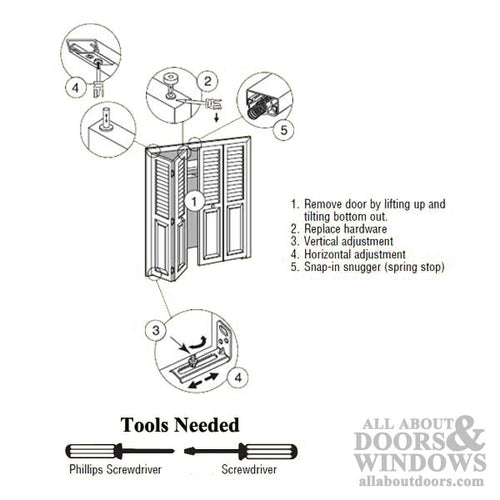 4

2

5

1

1. Remove door by lifting up and tilting bottom out.
2. Replace hardware
3. Vertical adjustment
4. Horizontal adjustment
5. Snap-in snugger (spring stop)

3

4

Tools Needed

Phillips Screwdriver

Screwdriver

ALL ABOUT DOORS & WINDOWS
allaboutdoors.com