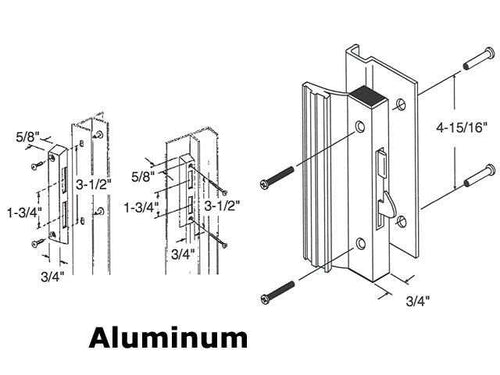 5/8"

3-1/2"

1-3/4"

3/4"

5/8"

1-3/4"

3-1/2"

3/4"

4-15/16"

3/4"

Aluminum