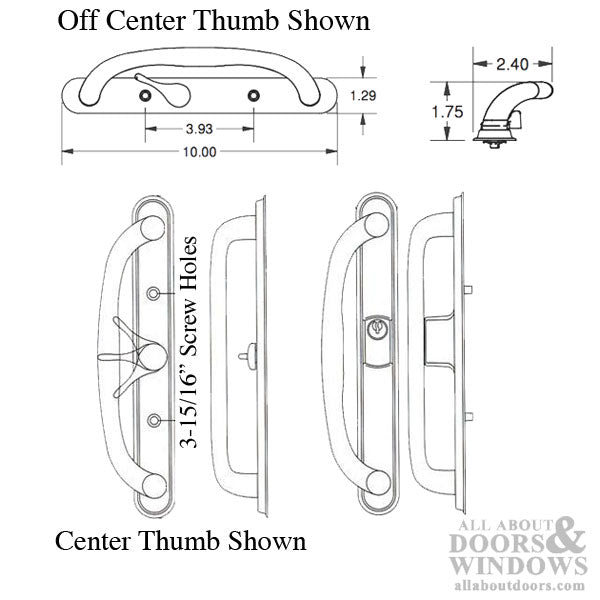 Off Center Thumb Shown

1.29

3.93

10.00

2.40

1.75

3-15/16" Screw Holes

Center Thumb Shown

ALL ABOUT DOORS & WINDOWS
allaboutdoors.com