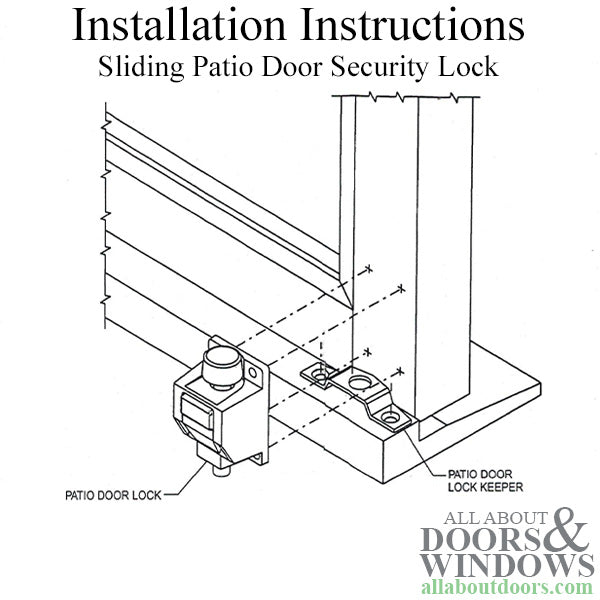 Installation Instructions
Sliding Patio Door Security Lock

PATIO DOOR LOCK

PATIO DOOR LOCK KEEPER

ALL ABOUT DOORS & WINDOWS
allaboutdoors.com