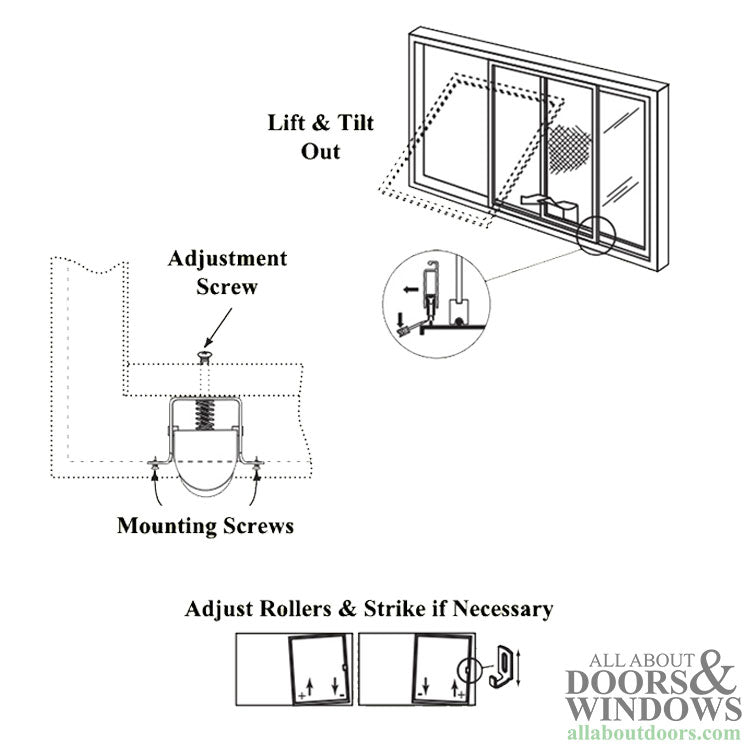 Lift & Tilt Out

Adjustment Screw

Mounting Screws

Adjust Rollers & Strike if Necessary

+ - - +

ALL ABOUT DOORS & WINDOWS
allaboutdoors.com