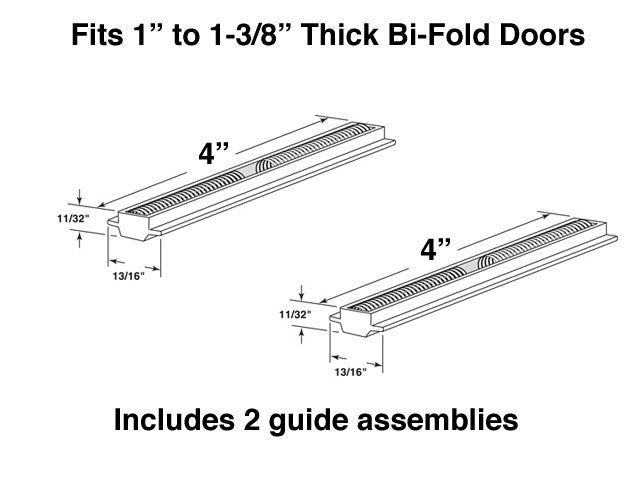 Fits 1” to 1-3/8” Thick Bi-Fold Doors

4”

11/32"

13/16"

4”

11/32"

13/16"

Includes 2 guide assemblies