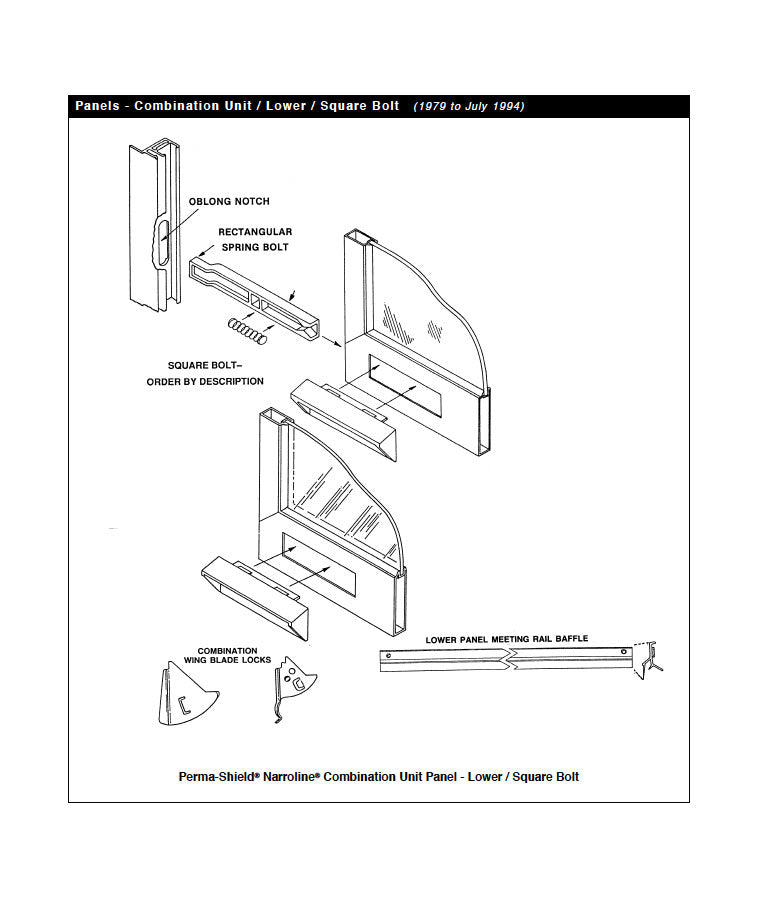 Panels - Combination Unit / Lower / Square Bolt (1979 to July 1994)

OBLONG NOTCH

RECTANGULAR SPRING BOLT

SQUARE BOLT– ORDER BY DESCRIPTION

COMBINATION WING BLADE LOCKS

LOWER PANEL MEETING RAIL BAFFLE

Perma-Shield® Narroline® Combination Unit Panel - Lower / Square Bolt