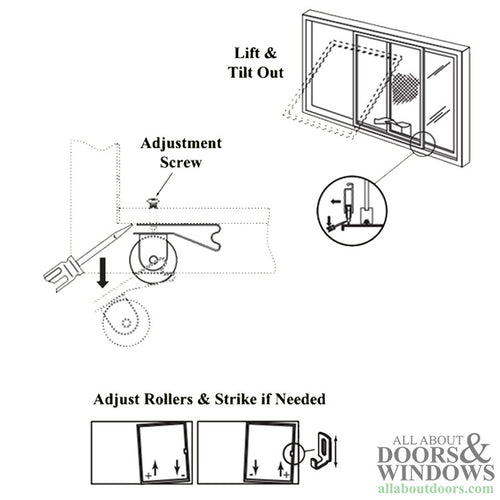 Lift & Tilt Out

Adjustment Screw

Adjust Rollers & Strike if Needed

+ -

- +

ALL ABOUT DOORS & WINDOWS
allaboutdoors.com