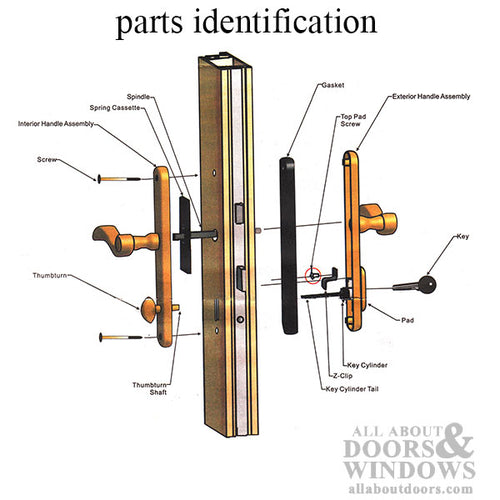 parts identification

Spindle
Spring Cassette
Interior Handle Assembly
Screw
Thumbturn
Thumbturn Shaft
Gasket
Top Pad Screw
Exterior Handle Assembly
Key
Pad
Key Cylinder
Z-Clip
Key Cylinder Tail

ALL ABOUT DOORS & WINDOWS
allaboutdoors.com