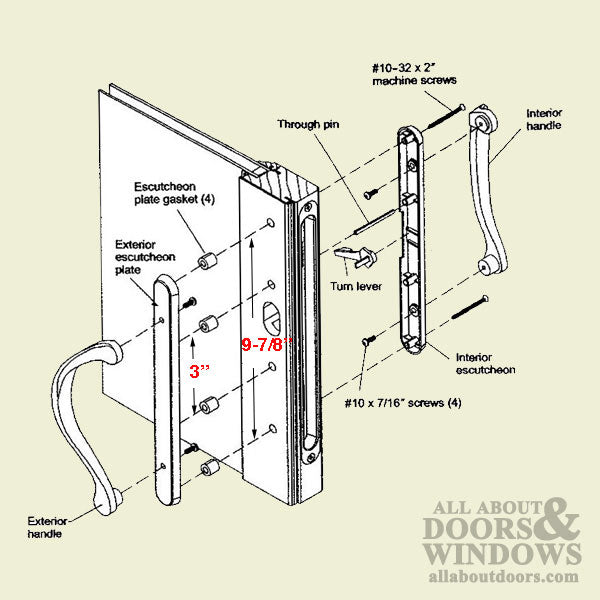 #10-32 x 2" machine screws

Interior handle

Through pin

Escutcheon plate gasket (4)

Exterior escutcheon plate

Turn lever

9-7/8"

3"

Interior escutcheon

#10 x 7/16" screws (4)

Exterior handle

ALL ABOUT DOORS & WINDOWS
allaboutdoors.com