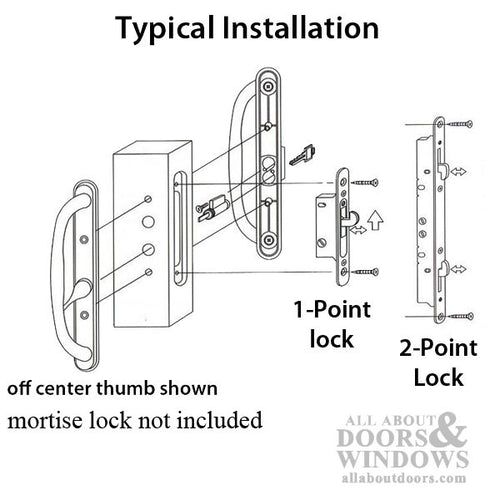 Typical Installation

1-Point lock

2-Point Lock

off center thumb shown

mortise lock not included

ALL ABOUT DOORS & WINDOWS
allaboutdoors.com