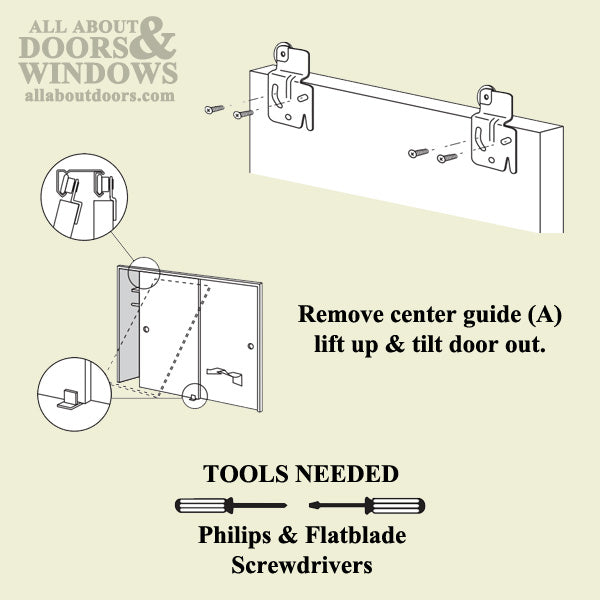 ALL ABOUT DOORS & WINDOWS
allaboutdoors.com

Remove center guide (A) lift up & tilt door out.

TOOLS NEEDED

Philips & Flatblade Screwdrivers