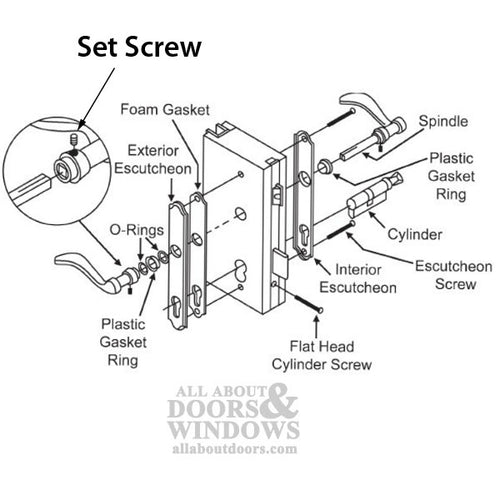 Set Screw

Foam Gasket

Exterior Escutcheon

O-Rings

Plastic Gasket Ring

Spindle

Plastic Gasket Ring

Cylinder

Escutcheon Screw

Interior Escutcheon

Flat Head Cylinder Screw

ALL ABOUT DOORS & WINDOWS
allaboutdoors.com