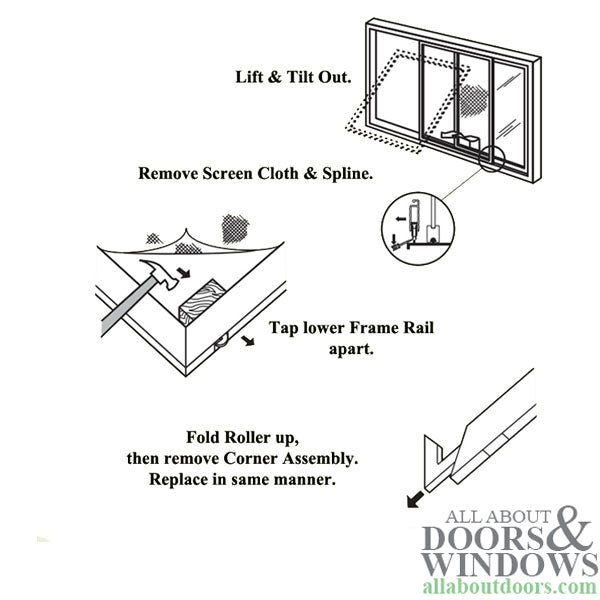 Lift & Tilt Out.

Remove Screen Cloth & Spline.

Tap lower Frame Rail apart.

Fold Roller up, then remove Corner Assembly. Replace in same manner.

ALL ABOUT DOORS & WINDOWS
allaboutdoors.com