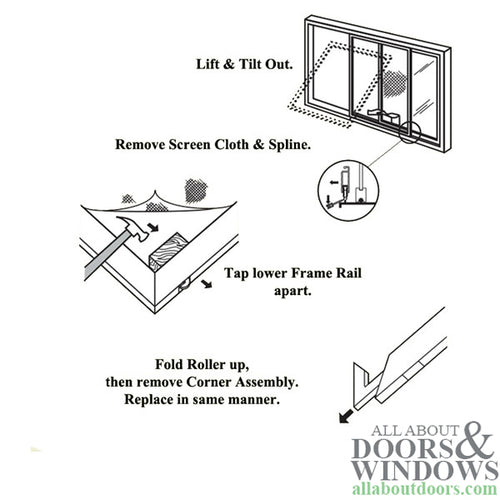 Lift & Tilt Out.

Remove Screen Cloth & Spline.

Tap lower Frame Rail apart.

Fold Roller up, then remove Corner Assembly. Replace in same manner.

ALL ABOUT DOORS & WINDOWS
allaboutdoors.com