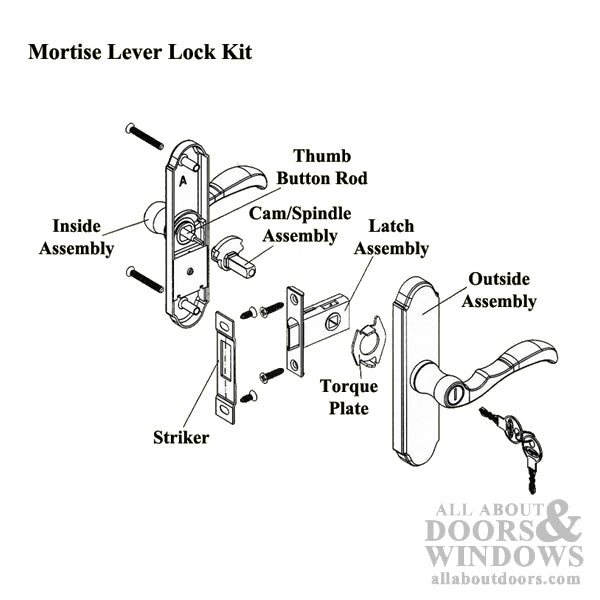 Mortise Lever Lock Kit

A

Thumb Button Rod

Inside Assembly

Cam/Spindle Assembly

Latch Assembly

Outside Assembly

Torque Plate

Striker

ALL ABOUT DOORS & WINDOWS allaboutdoors.com