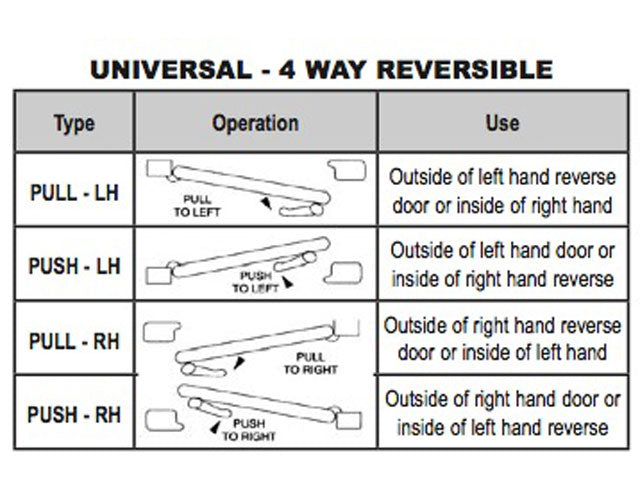 UNIVERSAL - 4 WAY REVERSIBLE

| Type | Operation | Use |
|---|---|---|
| PULL - LH | PULL TO LEFT | Outside of left hand reverse door or inside of right hand |
| PUSH - LH | PUSH TO LEFT | Outside of left hand door or inside of right hand reverse |
| PULL - RH | PULL TO RIGHT | Outside of right hand reverse door or inside of left hand |
| PUSH - RH | PUSH TO RIGHT | Outside of right hand door or inside of left hand reverse |