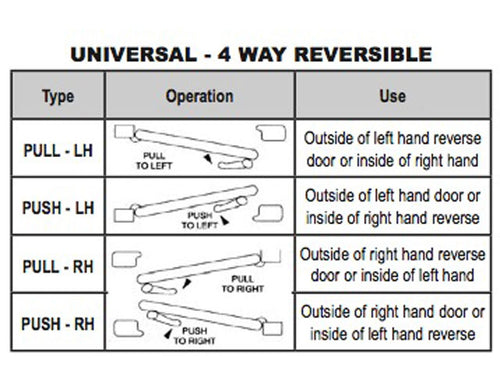 UNIVERSAL - 4 WAY REVERSIBLE

| Type | Operation | Use |
|---|---|---|
| PULL - LH | PULL TO LEFT | Outside of left hand reverse door or inside of right hand |
| PUSH - LH | PUSH TO LEFT | Outside of left hand door or inside of right hand reverse |
| PULL - RH | PULL TO RIGHT | Outside of right hand reverse door or inside of left hand |
| PUSH - RH | PUSH TO RIGHT | Outside of right hand door or inside of left hand reverse |