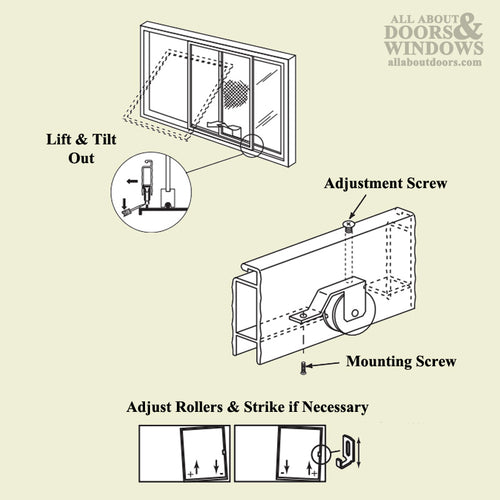 ALL ABOUT DOORS & WINDOWS
allaboutdoors.com

Lift & Tilt Out

Adjustment Screw

Mounting Screw

Adjust Rollers & Strike if Necessary

+ -

- +