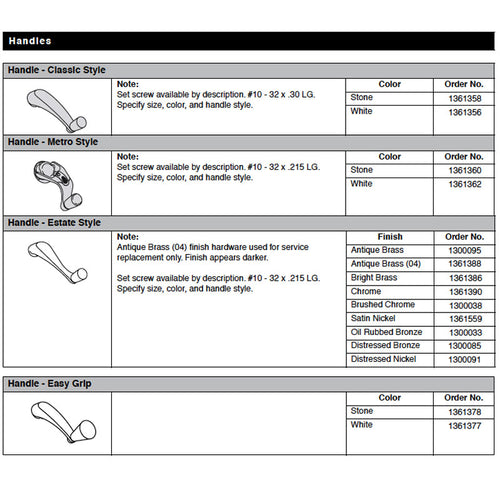 Handles

Handle - Classic Style

Note:
Set screw available by description. #10 - 32 x .30 LG. Specify size, color, and handle style.

| Color | Order No. |
|---|---|
| Stone | 1361358 |
| White | 1361356 |

Handle - Metro Style

Note:
Set screw available by description. #10 - 32 x .215 LG. Specify size, color, and handle style.

| Color | Order No. |
|---|---|
| Stone | 1361360 |
| White | 1361362 |

Handle - Estate Style

Note:
Antique Brass (04) finish hardware used for service replacement only. Finish appears darker.

Set screw available by description. #10 - 32 x .215 LG. Specify size, color, and handle style.

| Finish | Order No. |
|---|---|
| Antique Brass | 1300095 |
| Antique Brass (04) | 1361388 |
| Bright Brass | 1361386 |
| Chrome | 1361390 |
| Brushed Chrome | 1300038 |
| Satin Nickel | 1361559 |
| Oil Rubbed Bronze | 1300033 |
| Distressed Bronze | 1300085 |
| Distressed Nickel | 1300091 |

Handle - Easy Grip

| Color | Order No. |
|---|---|
| Stone | 1361378 |
| White | 1361377 |