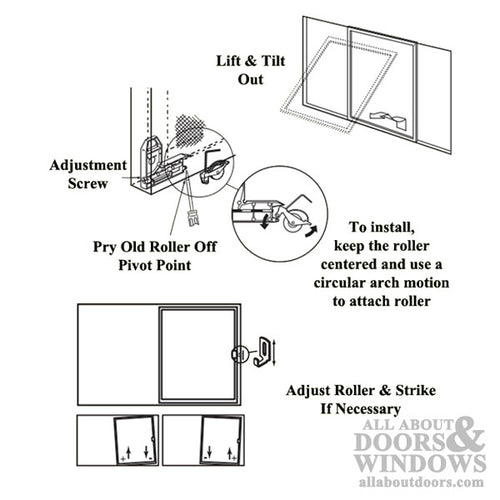 Lift & Tilt Out

Adjustment Screw

Pry Old Roller Off Pivot Point

To install, keep the roller centered and use a circular arch motion to attach roller

Adjust Roller & Strike If Necessary

+ - - +

ALL ABOUT DOORS & WINDOWS
allaboutdoors.com