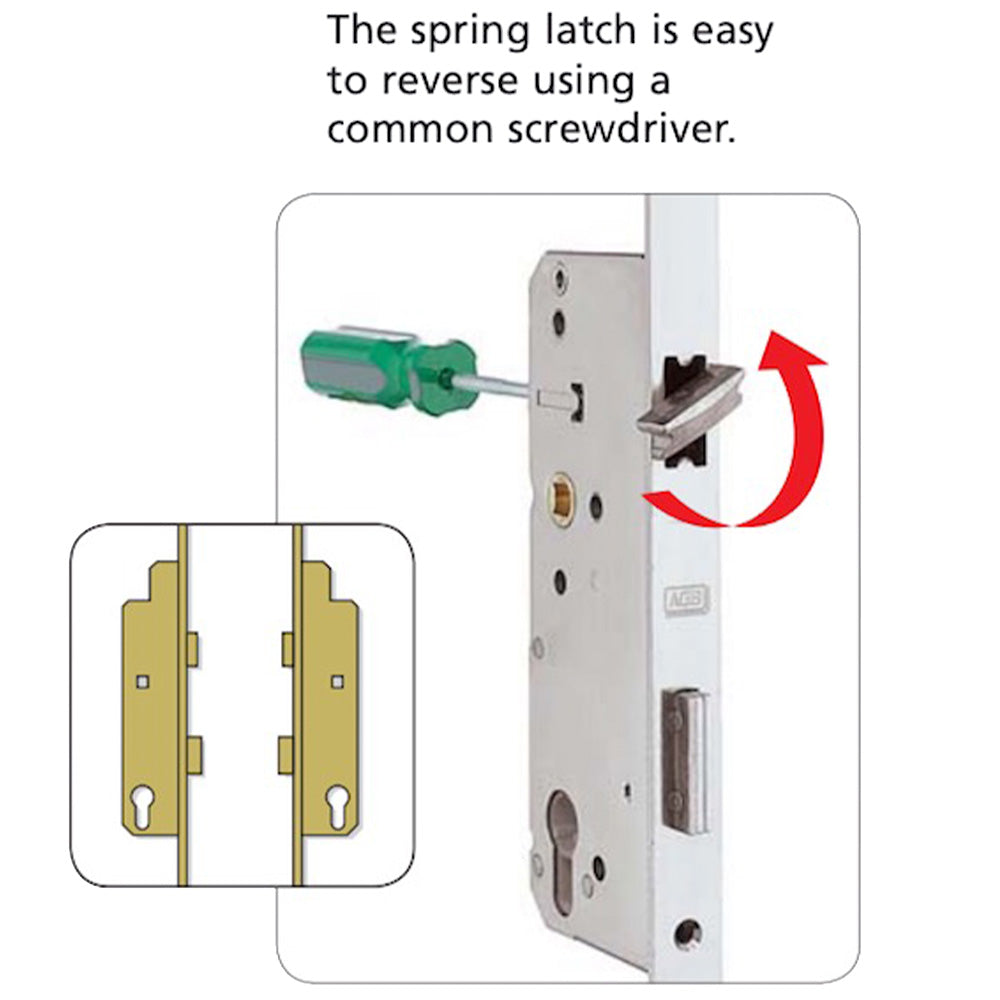 The spring latch is easy to reverse using a common screwdriver.

AGB