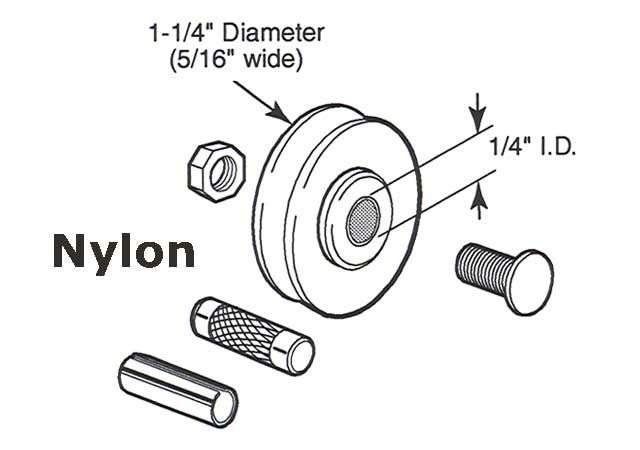 1-1/4" Diameter
(5/16" wide)

1/4" I.D.

Nylon