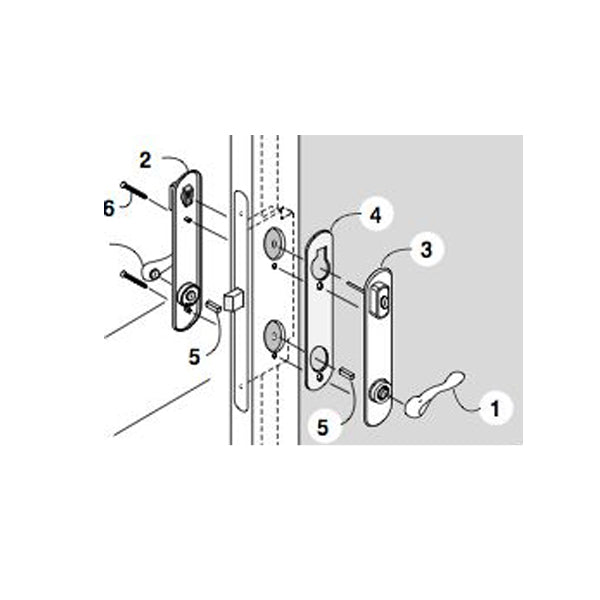 2
6
4
3
5
5
1