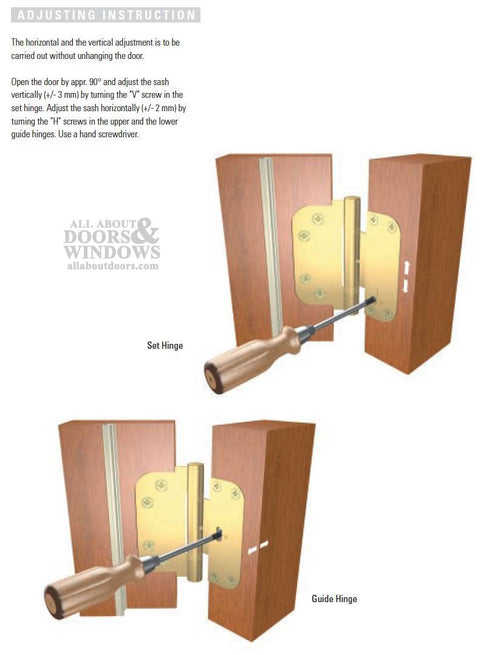 ADJUSTING INSTRUCTION

The horizontal and the vertical adjustment is to be carried out without unhanging the door.

Open the door by appr. 90° and adjust the sash vertically (+/- 3 mm) by turning the "V" screw in the set hinge. Adjust the sash horizontally (+/- 2 mm) by turning the "H" screws in the upper and the lower guide hinges. Use a hand screwdriver.

ALL ABOUT DOORS & WINDOWS
allaboutdoors.com

Set Hinge

Guide Hinge