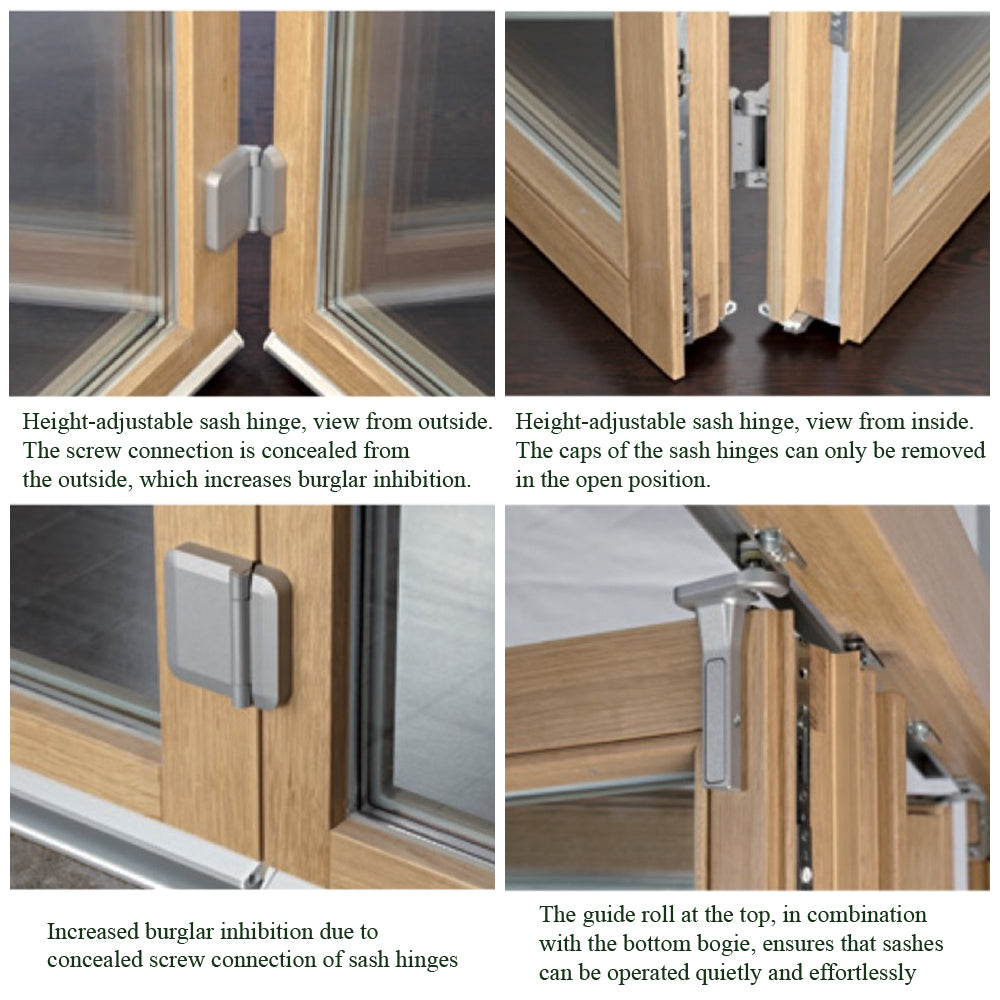 Height-adjustable sash hinge, view from outside. The screw connection is concealed from the outside, which increases burglar inhibition.

Height-adjustable sash hinge, view from inside. The caps of the sash hinges can only be removed in the open position.

Increased burglar inhibition due to concealed screw connection of sash hinges

The guide roll at the top, in combination with the bottom bogie, ensures that sashes can be operated quietly and effortlessly