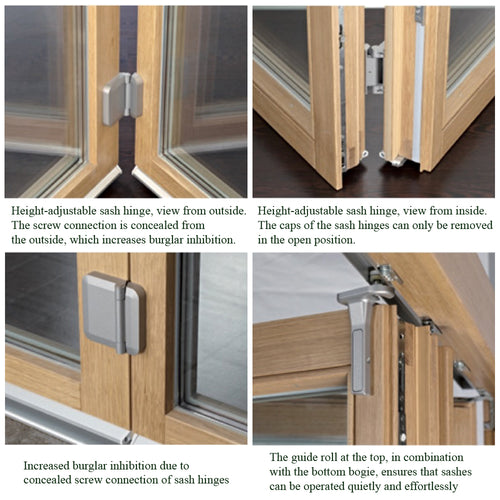 Height-adjustable sash hinge, view from outside. The screw connection is concealed from the outside, which increases burglar inhibition.

Height-adjustable sash hinge, view from inside. The caps of the sash hinges can only be removed in the open position.

Increased burglar inhibition due to concealed screw connection of sash hinges

The guide roll at the top, in combination with the bottom bogie, ensures that sashes can be operated quietly and effortlessly