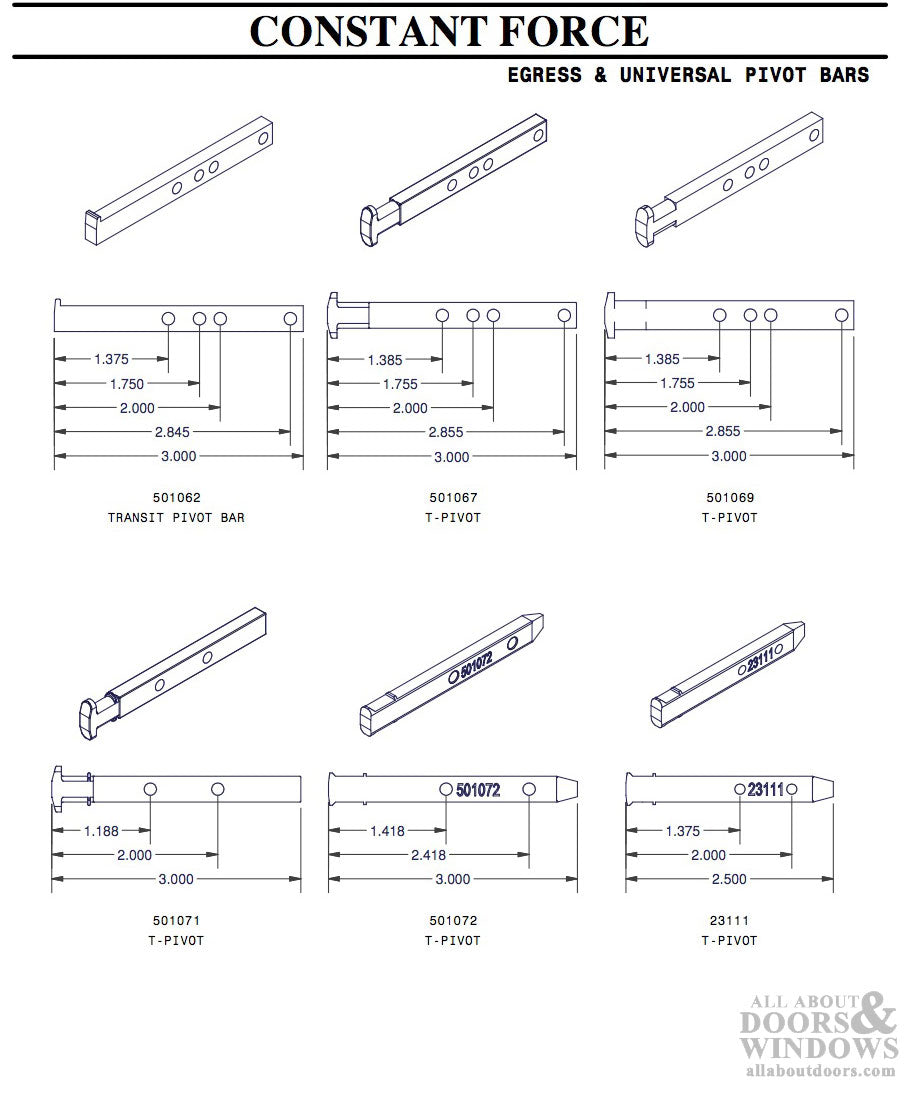 CONSTANT FORCE

EGRESS & UNIVERSAL PIVOT BARS

1.375
1.750
2.000
2.845
3.000

501062
TRANSIT PIVOT BAR

1.385
1.755
2.000
2.855
3.000

501067
T-PIVOT

1.385
1.755
2.000
2.855
3.000

501069
T-PIVOT

1.188
2.000
3.000

501071
T-PIVOT

501072

501072
1.418
2.418
3.000

501072
T-PIVOT

23111

23111
1.375
2.000
2.500

23111
T-PIVOT

ALL ABOUT DOORS & WINDOWS
allaboutdoors.com