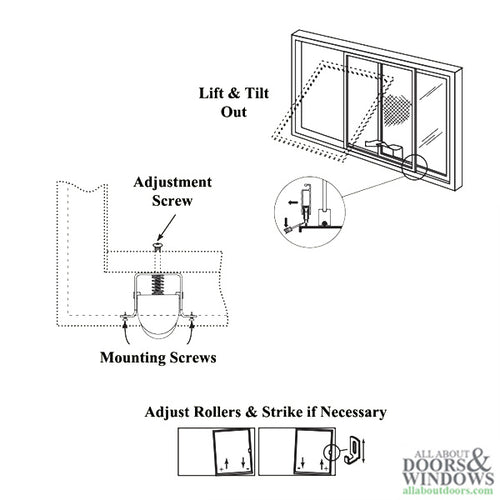 Lift & Tilt Out

Adjustment Screw

Mounting Screws

Adjust Rollers & Strike if Necessary

ALL ABOUT DOORS & WINDOWS
allaboutdoors.com