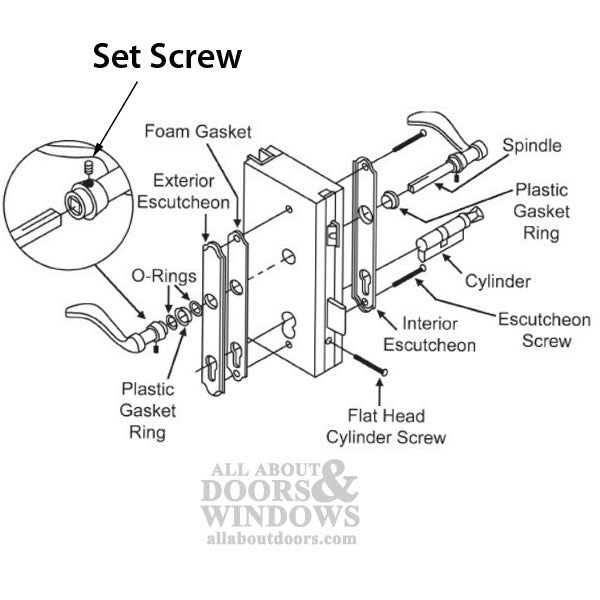 Set Screw

Foam Gasket

Exterior Escutcheon

O-Rings

Plastic Gasket Ring

Spindle

Plastic Gasket Ring

Cylinder

Escutcheon Screw

Interior Escutcheon

Flat Head Cylinder Screw

ALL ABOUT DOORS & WINDOWS
allaboutdoors.com