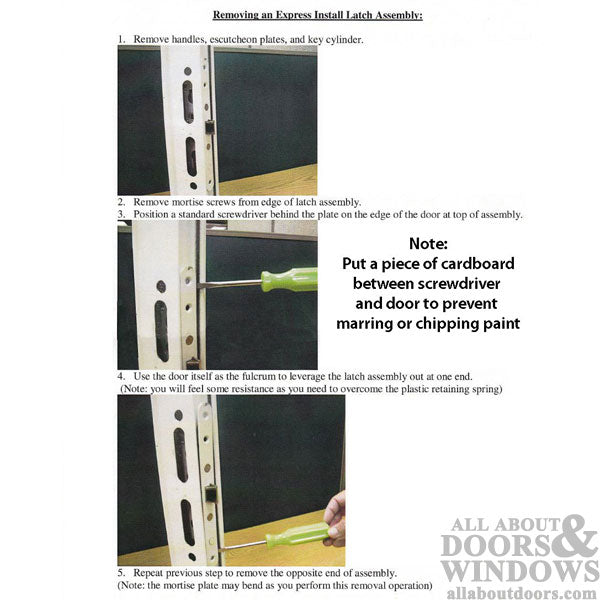 Removing an Express Install Latch Assembly:

1. Remove handles, escutcheon plates, and key cylinder.

2. Remove mortise screws from edge of latch assembly.
3. Position a standard screwdriver behind the plate on the edge of the door at top of assembly.

Note:
Put a piece of cardboard between screwdriver and door to prevent marring or chipping paint

4. Use the door itself as the fulcrum to leverage the latch assembly out at one end.
(Note: you will feel some resistance as you need to overcome the plastic retaining spring)

5. Repeat previous step to remove the opposite end of assembly.
(Note: the mortise plate may bend as you perform this removal operation)

ALL ABOUT DOORS & WINDOWS
allaboutdoors.com