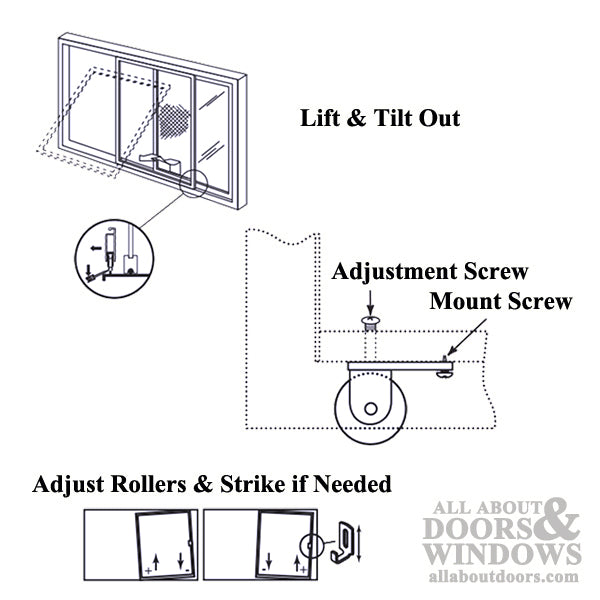 Lift & Tilt Out

Adjustment Screw

Mount Screw

Adjust Rollers & Strike if Needed

+ -

- +

ALL ABOUT DOORS & WINDOWS
allaboutdoors.com